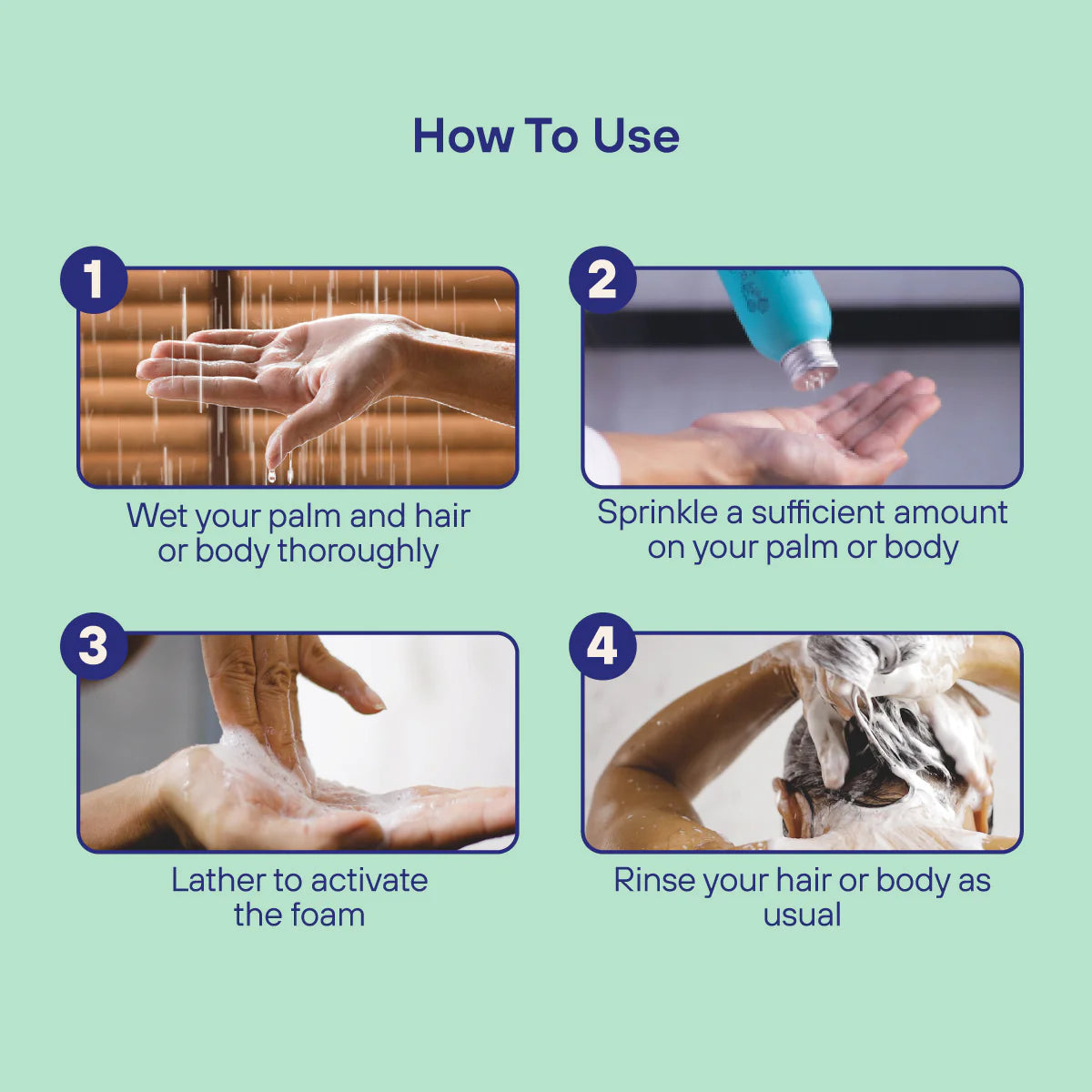 How To Use

1
Wet your palm and hair or body thoroughly

2
Sprinkle a sufficient amount on your palm or body

3
Lather to activate the foam

4
Rinse your hair or body as usual